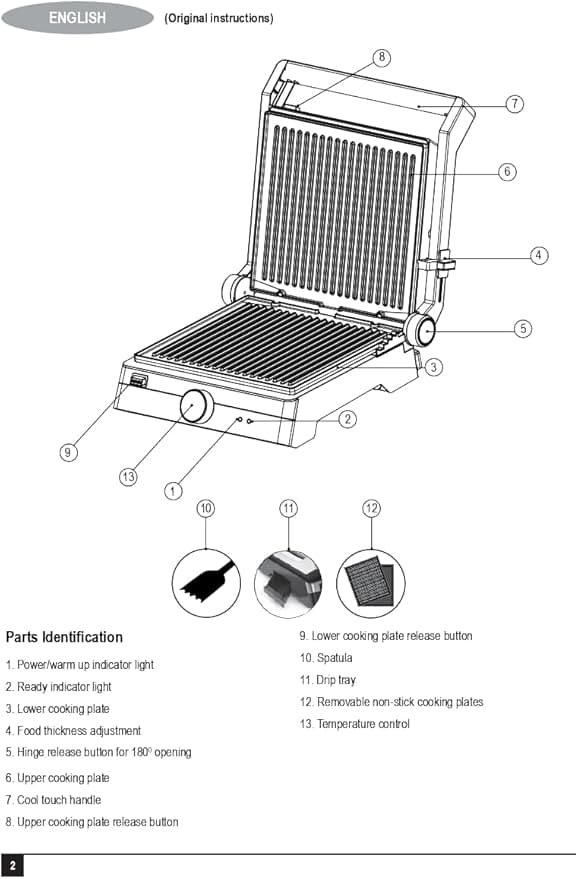 ENGLISH (Original instructions)

8
7
6
4
5
3
2
9
13
1
10
11
12

Parts Identification

1. Power/warm up indicator light
2. Ready indicator light
3. Lower cooking plate
4. Food thickness adjustment
5. Hinge release button for 180° opening
6. Upper cooking plate
7. Cool touch handle
8. Upper cooking plate release button

9. Lower cooking plate release button
10. Spatula
11. Drip tray
12. Removable non-stick cooking plates
13. Temperature control

2